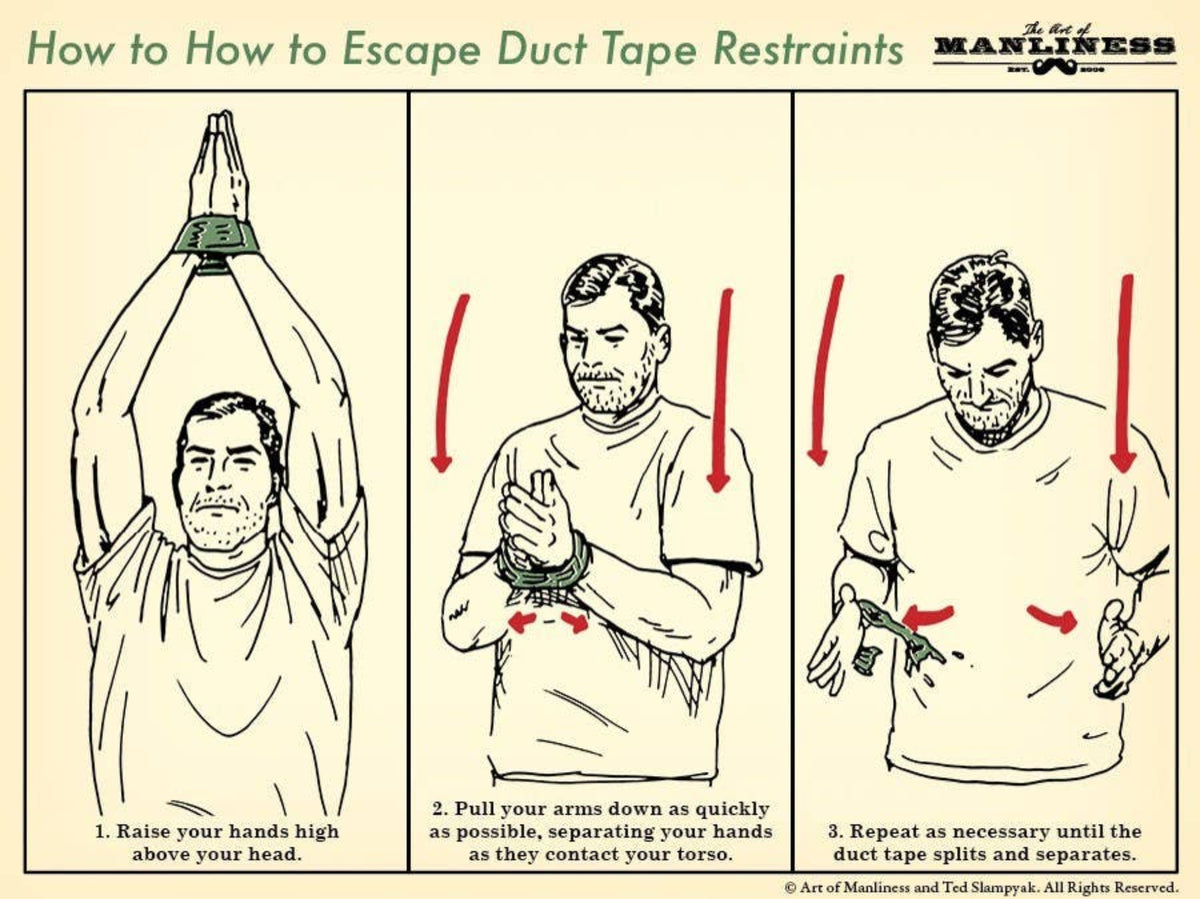 How to How to Escape Duct Tape Restraints

The Art of MANLINESS EST. 2008

1. Raise your hands high above your head.

2. Pull your arms down as quickly as possible, separating your hands as they contact your torso.

3. Repeat as necessary until the duct tape splits and separates.

© Art of Manliness and Ted Slampyak. All Rights Reserved.